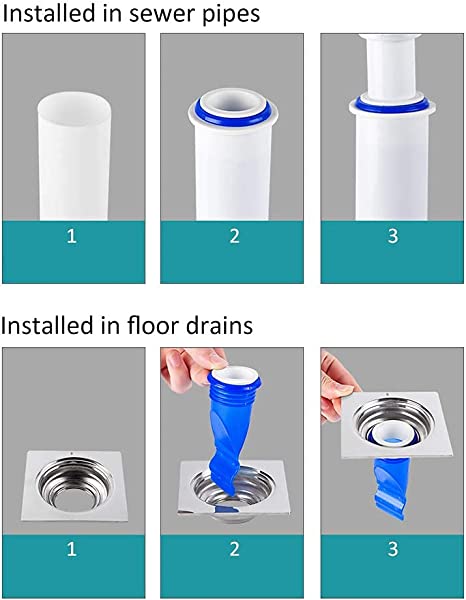 Installed in sewer pipes

1

2

3

Installed in floor drains

1

2

3